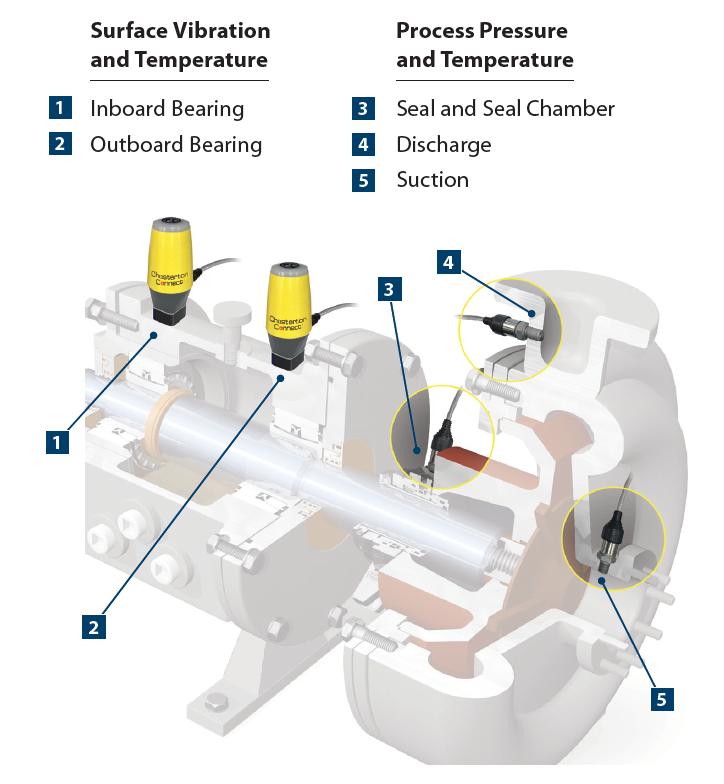 Surface Vibration and Temperature

1 Inboard Bearing

2 Outboard Bearing

Process Pressure and Temperature

3 Seal and Seal Chamber

4 Discharge

5 Suction

Chesterton Connect

Chesterton Connect

4

3

1

2

5